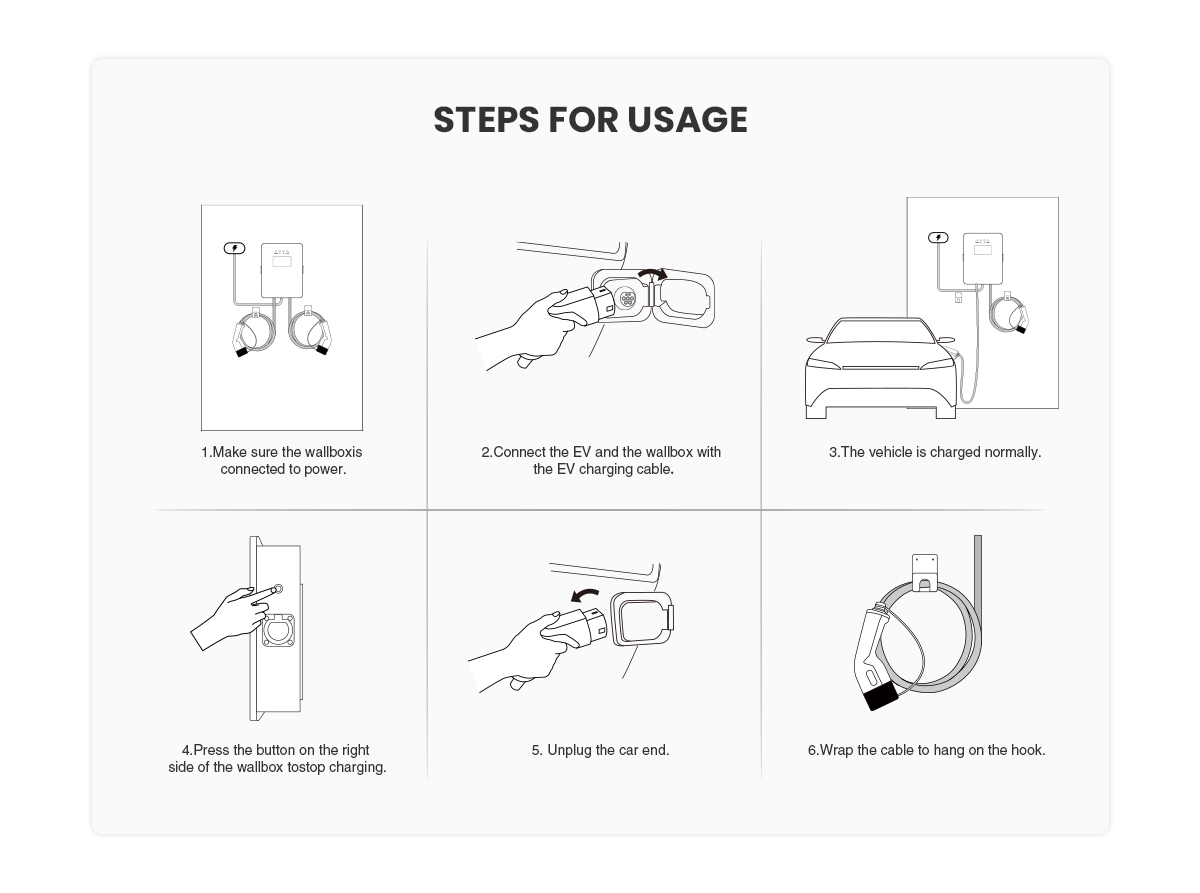 STEPS FOR USAGE

1.Make sure the wallboxis connected to power.

2.Connect the EV and the wallbox with the EV charging cable.

3.The vehicle is charged normally.

4.Press the button on the right side of the wallbox tostop charging.

5. Unplug the car end.

6.Wrap the cable to hang on the hook.